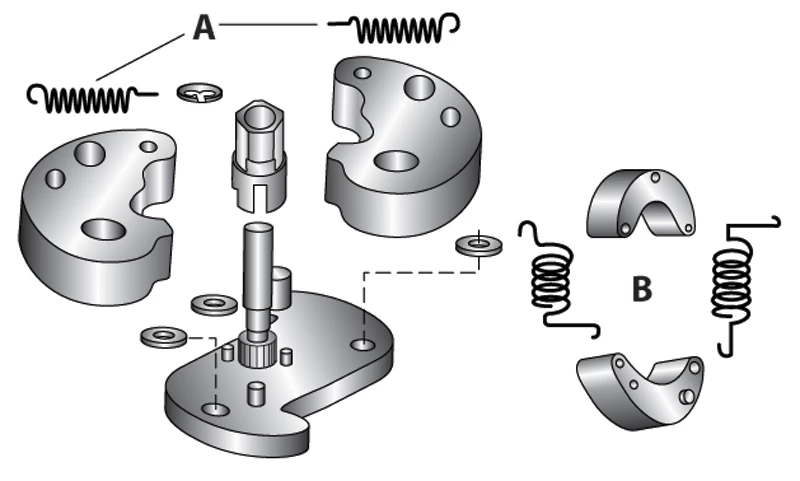 A

B